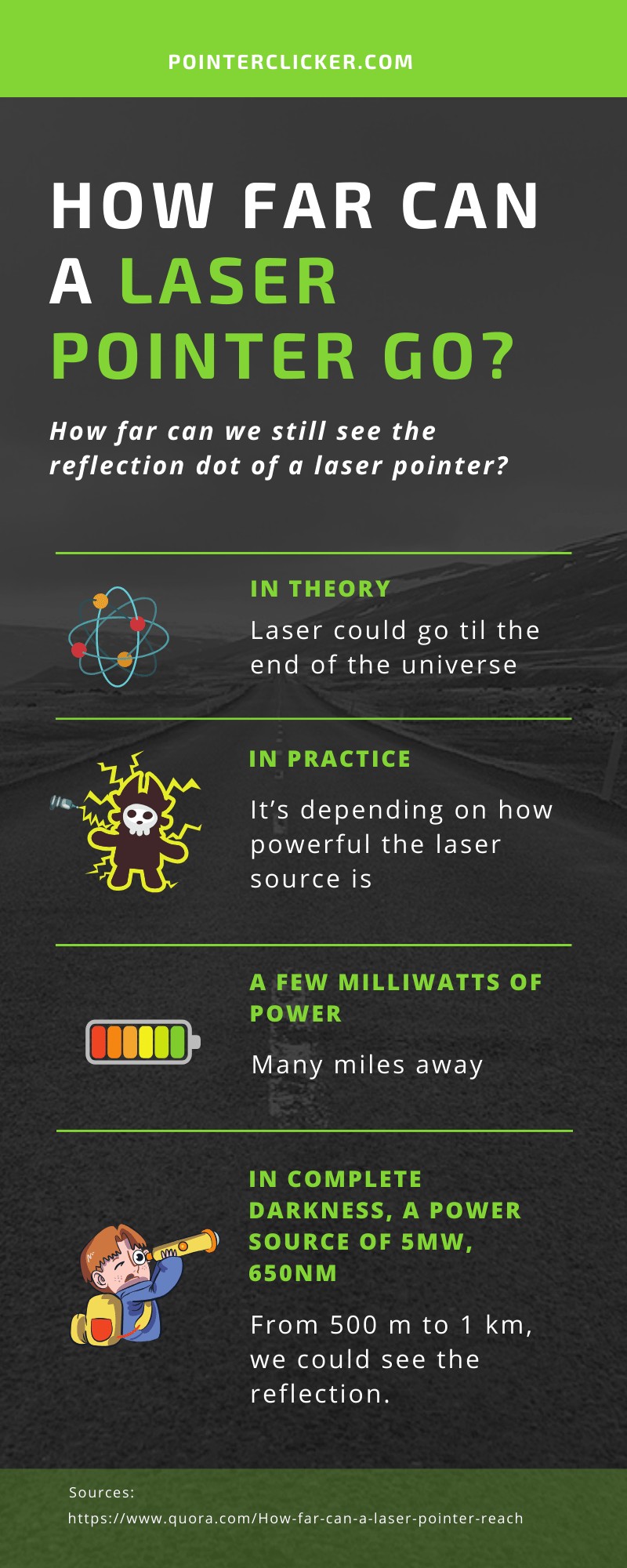 POINTERCLICKER.COM

HOW FAR CAN A LASER POINTER GO?

How far can we still see the reflection dot of a laser pointer?

IN THEORY

Laser could go til the end of the universe

IN PRACTICE

It's depending on how powerful the laser source is

A FEW MILLIWATTS OF POWER

Many miles away

IN COMPLETE DARKNESS, A POWER SOURCE OF 5MW, 650NM

From 500 m to 1 km, we could see the reflection.

Sources:
https://www.quora.com/How-far-can-a-laser-pointer-reach