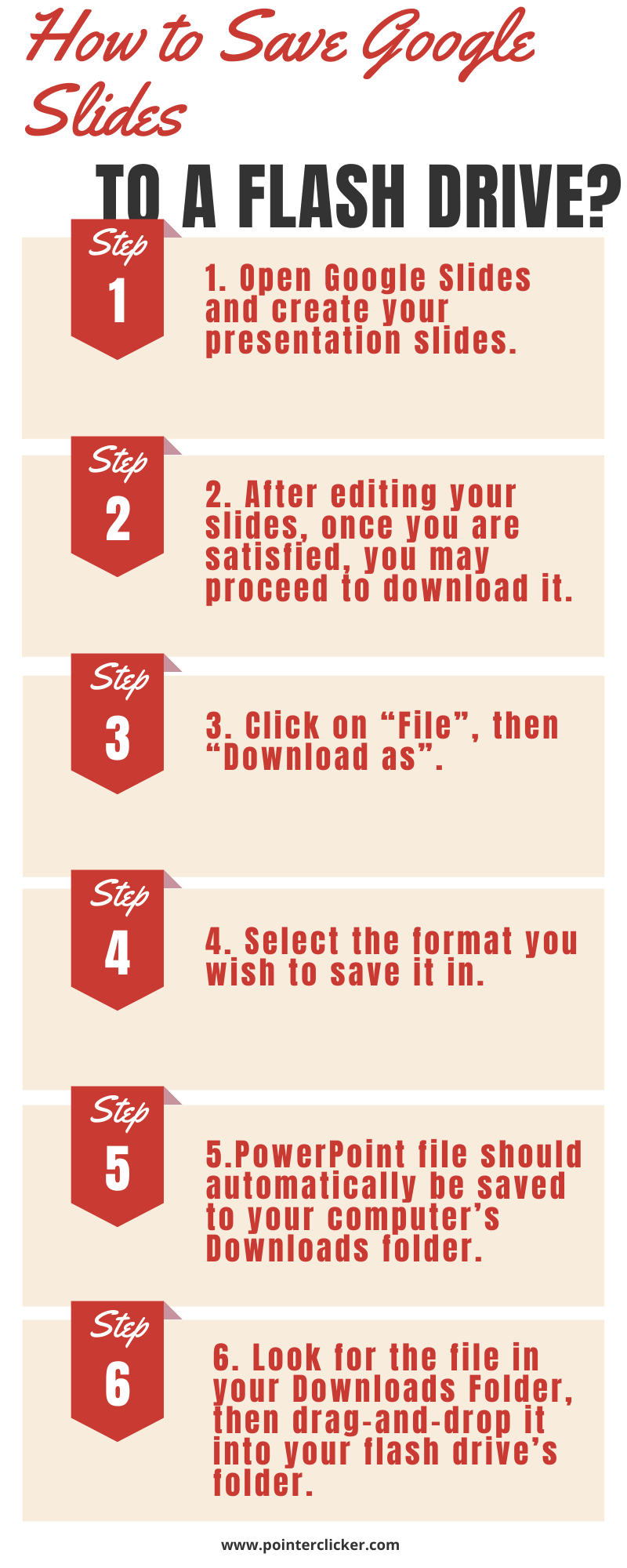 How to Save Google Slides

TO A FLASH DRIVE?

Step
1

1. Open Google Slides and create your presentation slides.

Step
2

2. After editing your slides, once you are satisfied, you may proceed to download it.

Step
3

3. Click on “File”, then “Download as”.

Step
4

4. Select the format you wish to save it in.

Step
5

5.PowerPoint file should automatically be saved to your computer’s Downloads folder.

Step
6

6. Look for the file in your Downloads Folder, then drag-and-drop it into your flash drive’s folder.

www.pointerclicker.com